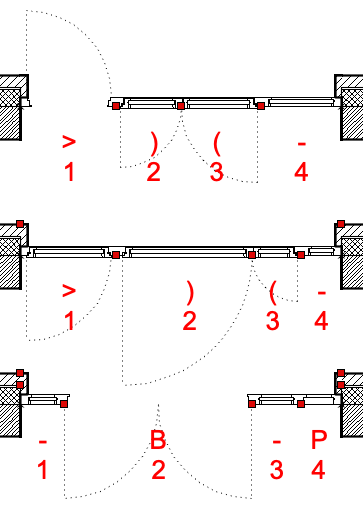 > ) ( -
1 2 3 4

> ) ( -
1 2 3 4

- B - P
1 2 3 4